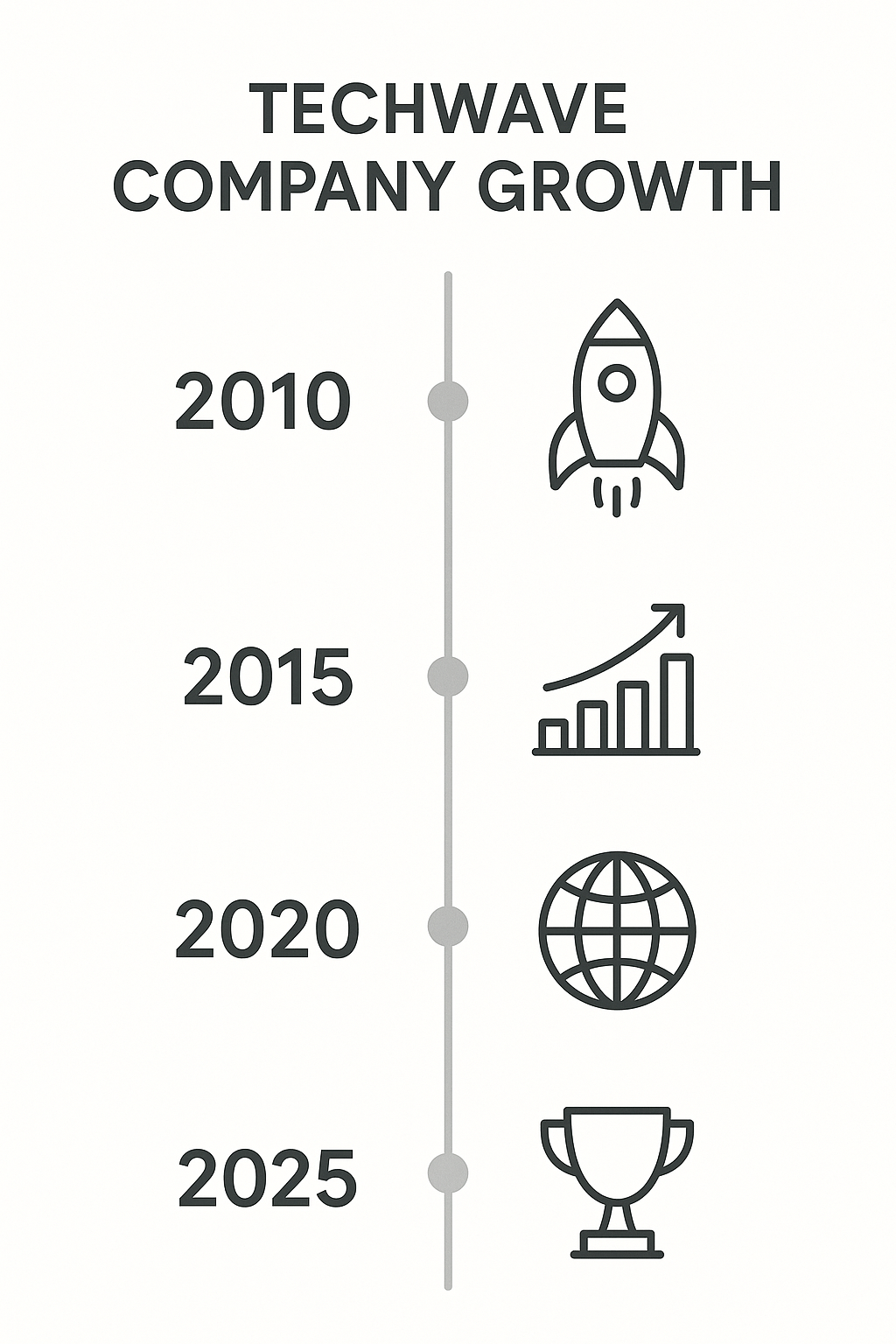 TECHWAVE
COMPANY GROWTH

2010

2015

2020

2025