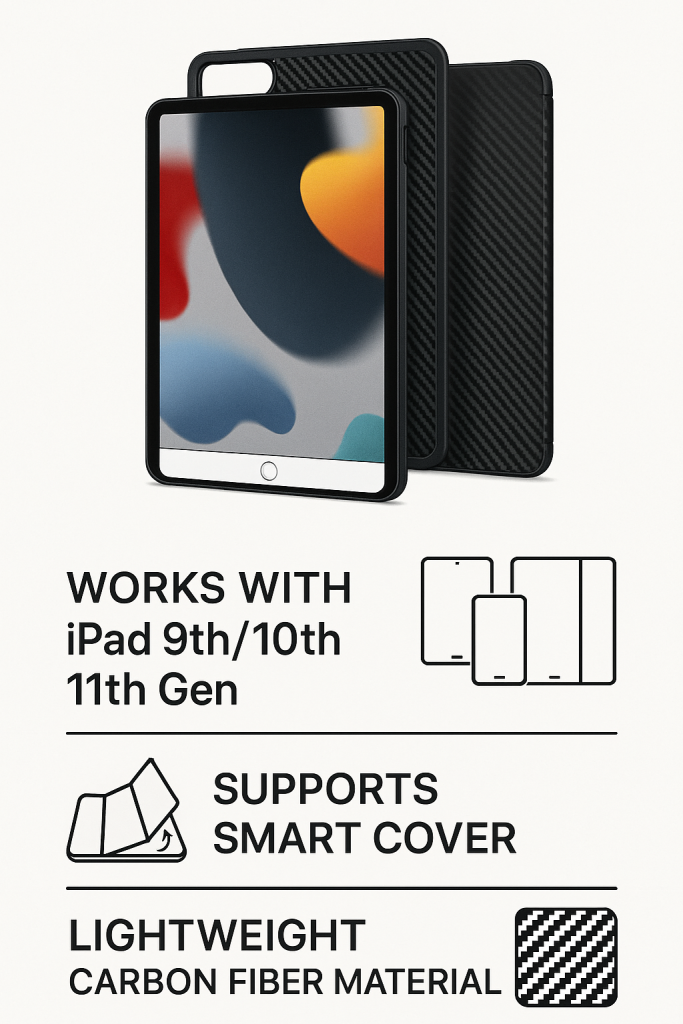 WORKS WITH
iPad 9th/10th
11th Gen

SUPPORTS
SMART COVER

LIGHTWEIGHT
CARBON FIBER MATERIAL